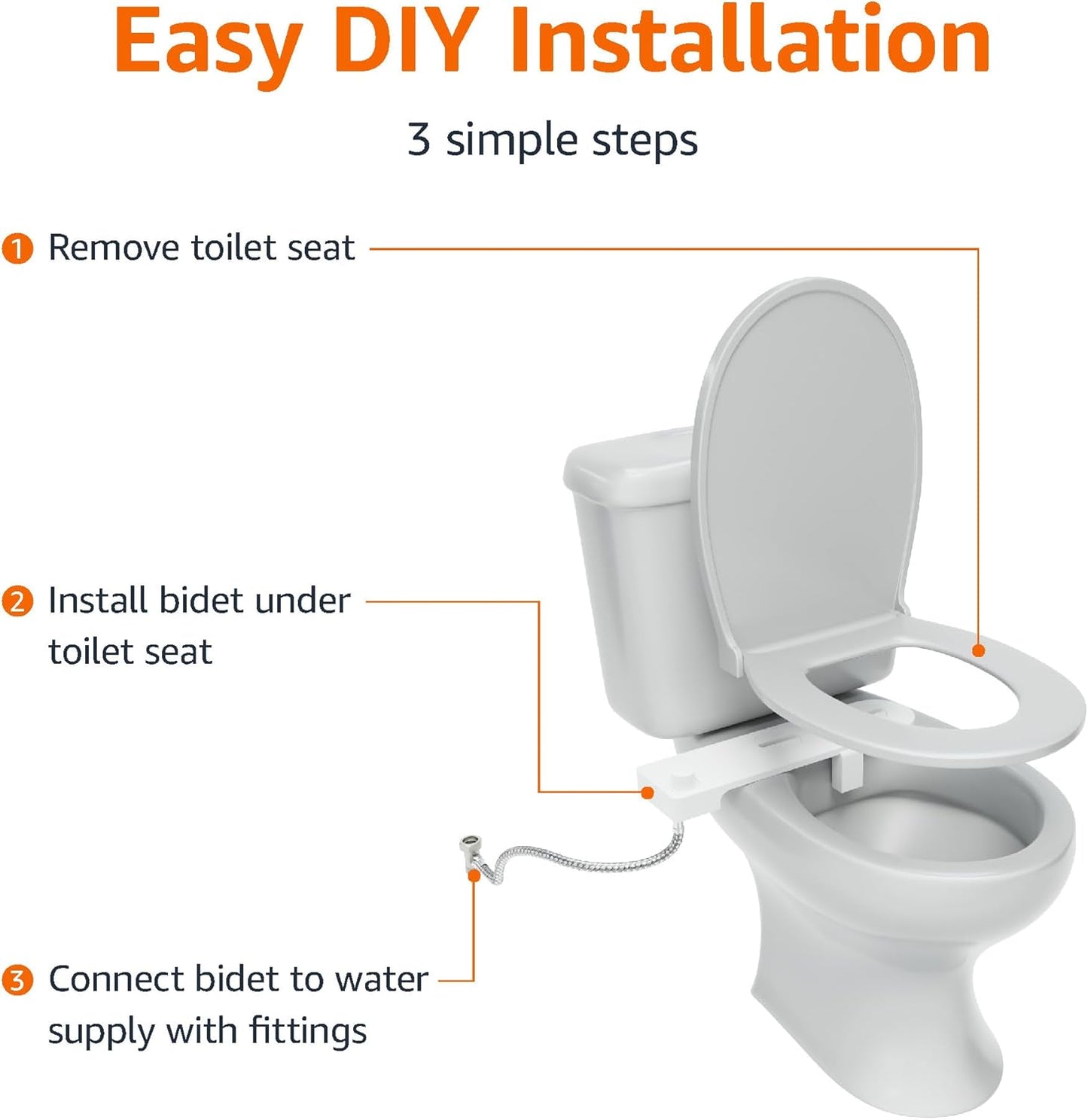 Easy DIY Installation

3 simple steps

1 Remove toilet seat

2 Install bidet under toilet seat

3 Connect bidet to water supply with fittings