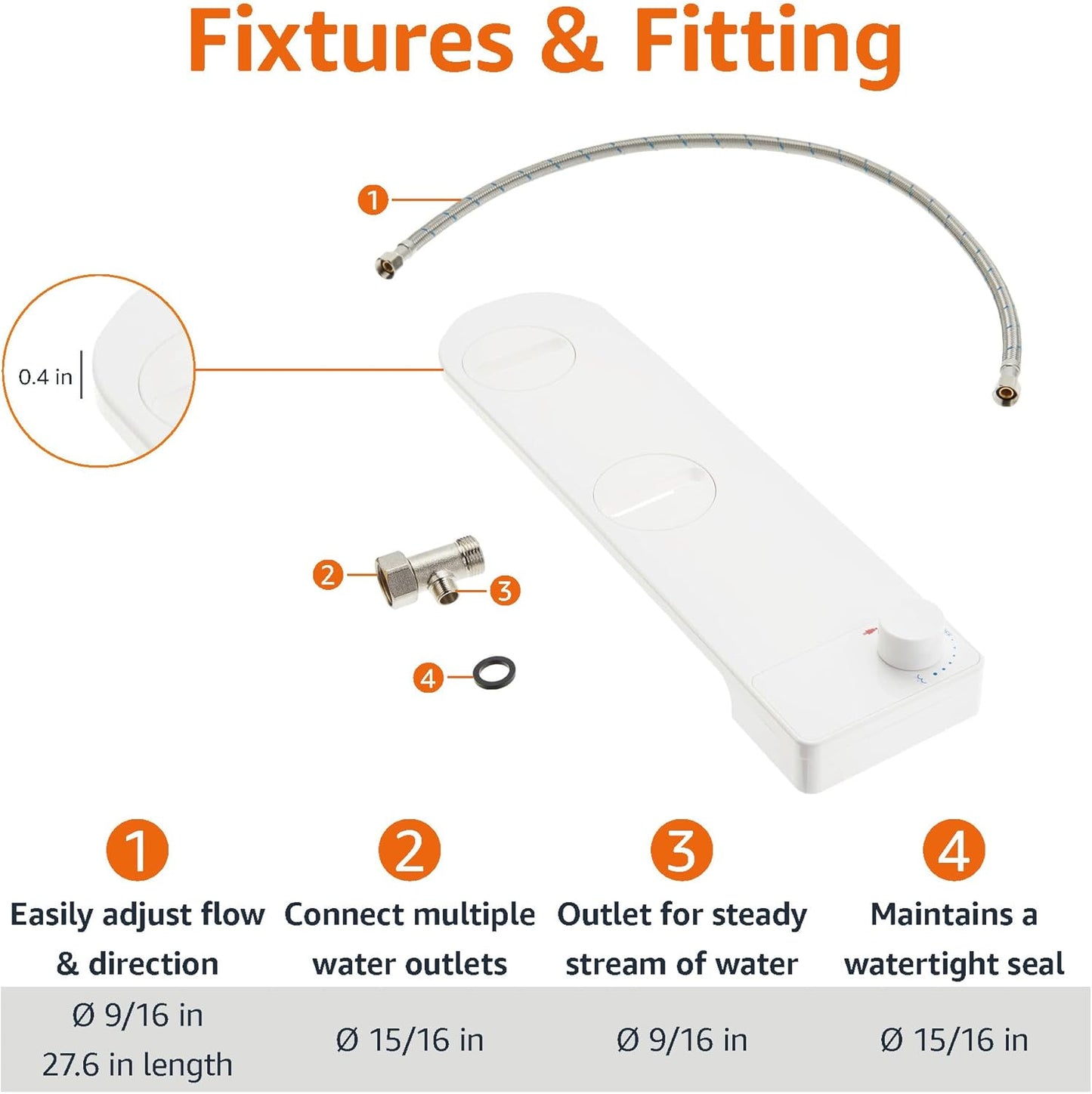 Fixtures & Fitting

1

0.4 in

2

3

4

| 1 | 2 | 3 | 4 |
|---|---|---|---|
| Easily adjust flow & direction | Connect multiple water outlets | Outlet for steady stream of water | Maintains a watertight seal |
| Ø 9/16 in 27.6 in length | Ø 15/16 in | Ø 9/16 in | Ø 15/16 in |