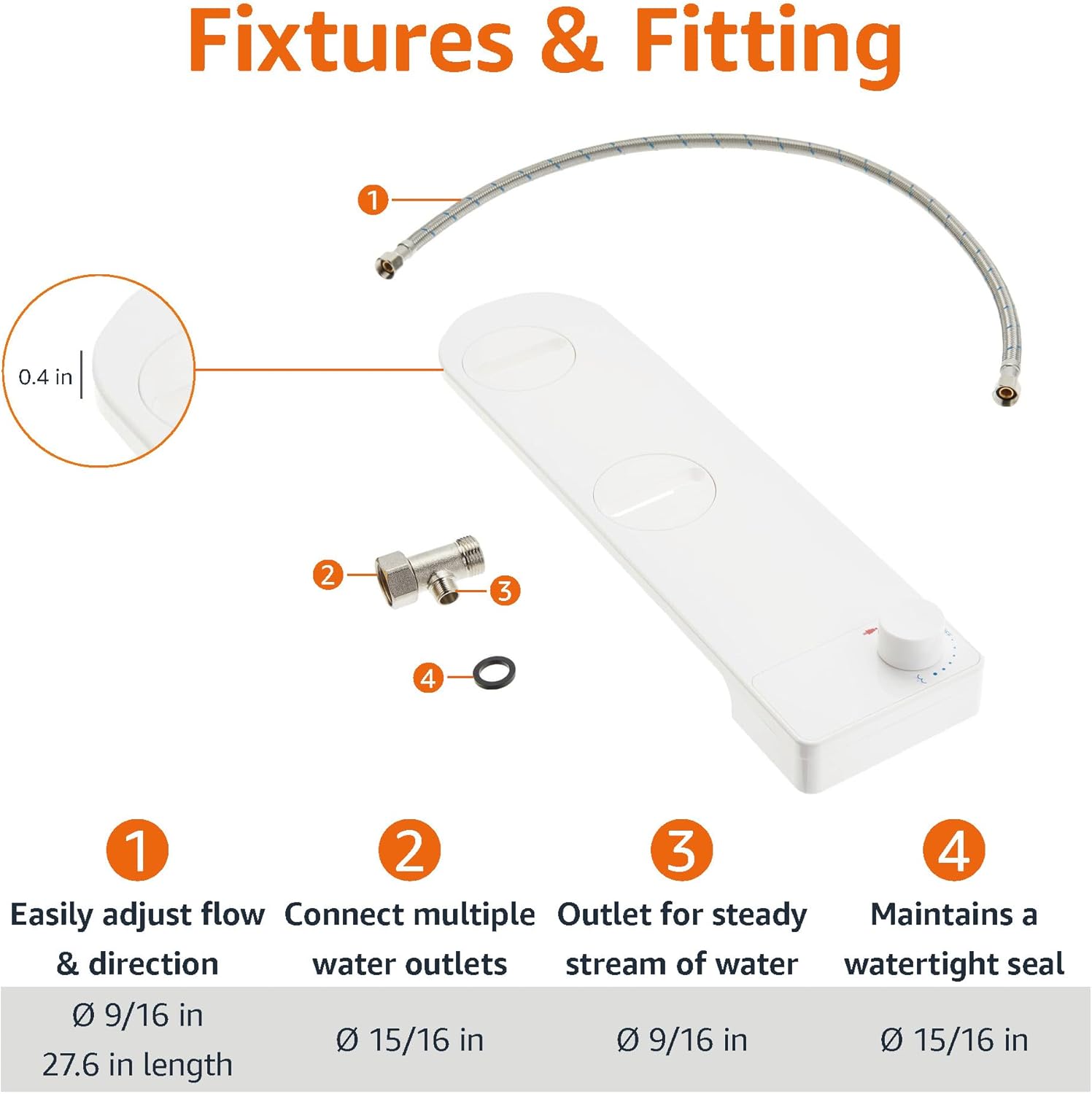 Fixtures & Fitting

1

0.4 in

2

3

4

| 1 | 2 | 3 | 4 |
|---|---|---|---|
| Easily adjust flow & direction | Connect multiple water outlets | Outlet for steady stream of water | Maintains a watertight seal |
| Ø 9/16 in 27.6 in length | Ø 15/16 in | Ø 9/16 in | Ø 15/16 in |